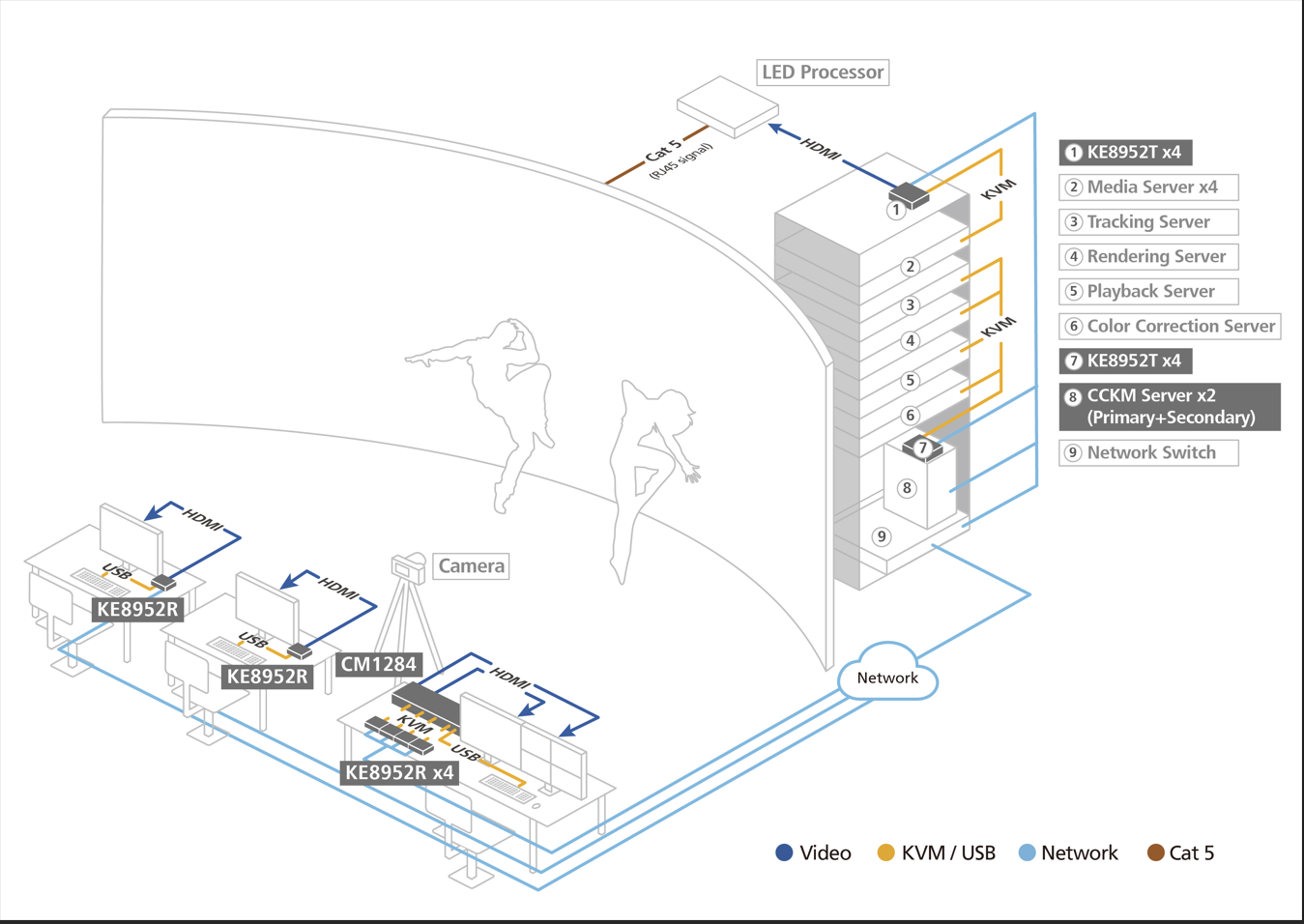 LED Processor

Cat 5
(RJ45 signal)

HDMI

KVM

KVM

1
2
3
4
5
6
7
8
9

① KE8952T x4
② Media Server x4
③ Tracking Server
④ Rendering Server
⑤ Playback Server
⑥ Color Correction Server
⑦ KE8952T x4
⑧ CCKM Server x2 (Primary+Secondary)
⑨ Network Switch

HDMI
USB
KE8952R

HDMI
USB
KE8952R

Camera

CM1284

HDMI
KVM
USB
KE8952R x4

Network

Video KVM / USB Network Cat 5